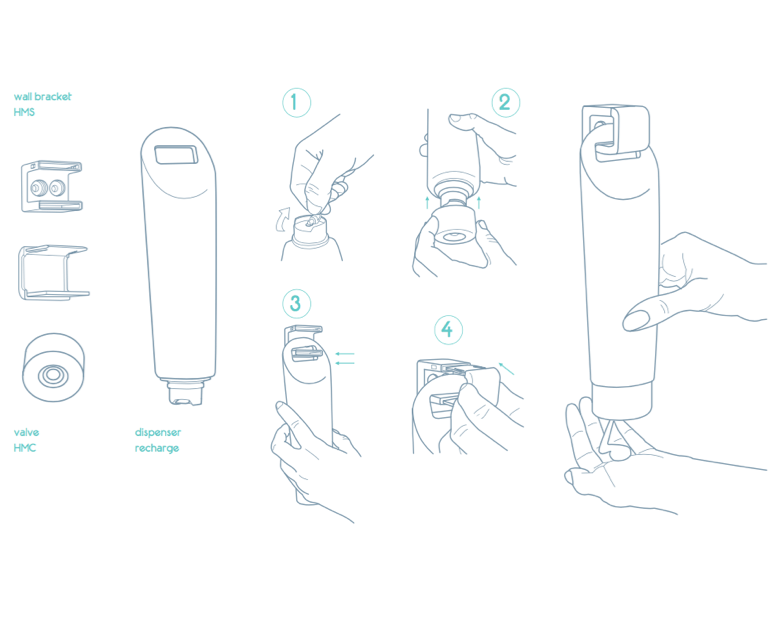 wall bracket
HMS

valve
HMC

dispenser
recharge

1

2

3

4