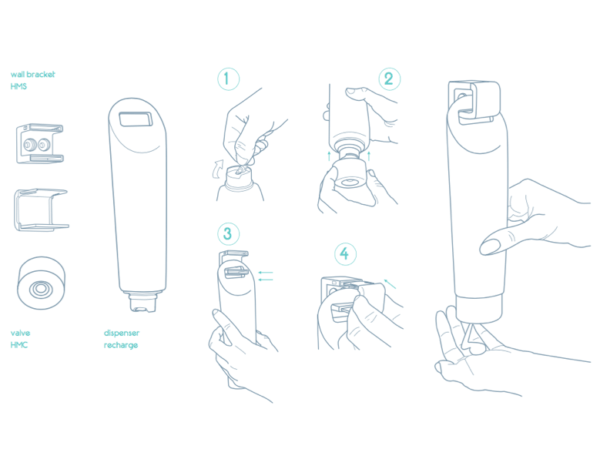 wall bracket
HMS

valve
HMC

dispenser
recharge

1

2

3

4